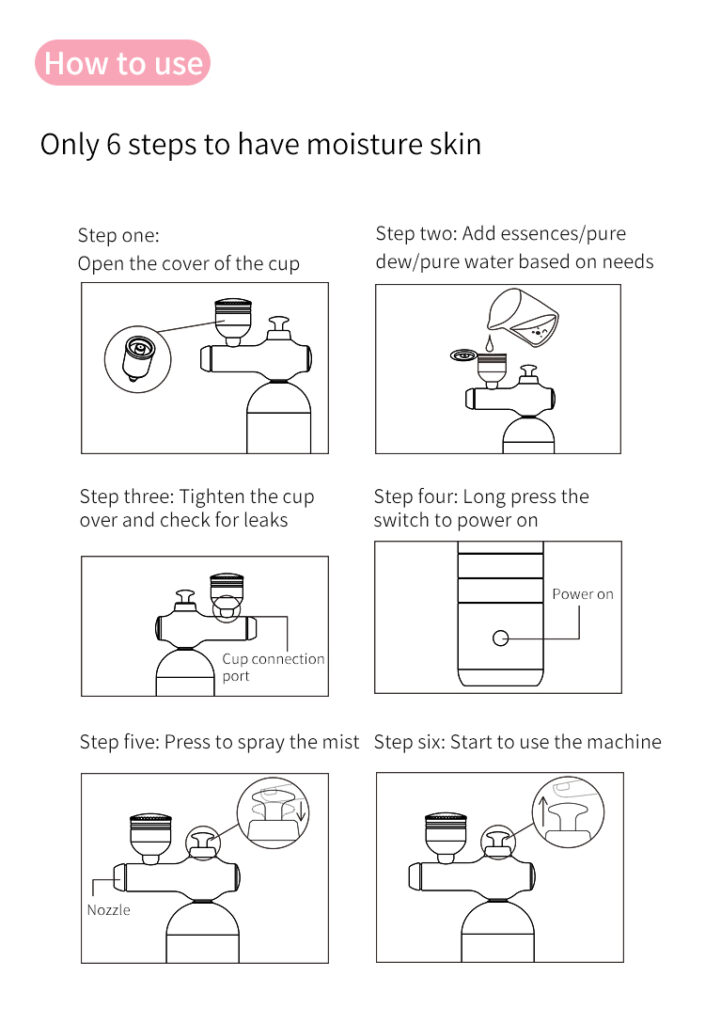 How to use

Only 6 steps to have moisture skin

Step one:
Open the cover of the cup

Step two: Add essences/pure dew/pure water based on needs

Step three: Tighten the cup over and check for leaks

Cup connection port

Step four: Long press the switch to power on

Power on

Step five: Press to spray the mist

Nozzle

Step six: Start to use the machine