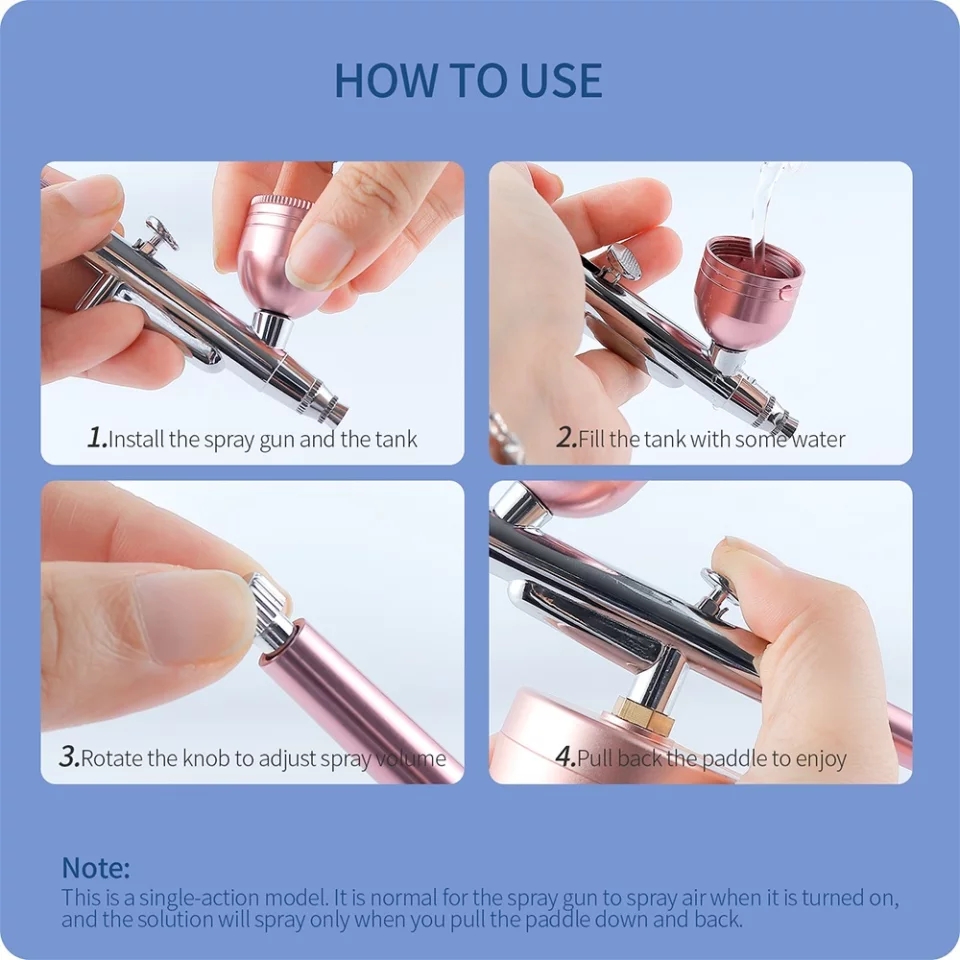 HOW TO USE

1.Install the spray gun and the tank

2.Fill the tank with some water

3.Rotate the knob to adjust spray volume

4.Pull back the paddle to enjoy

Note:
This is a single-action model. It is normal for the spray gun to spray air when it is turned on, and the solution will spray only when you pull the paddle down and back.